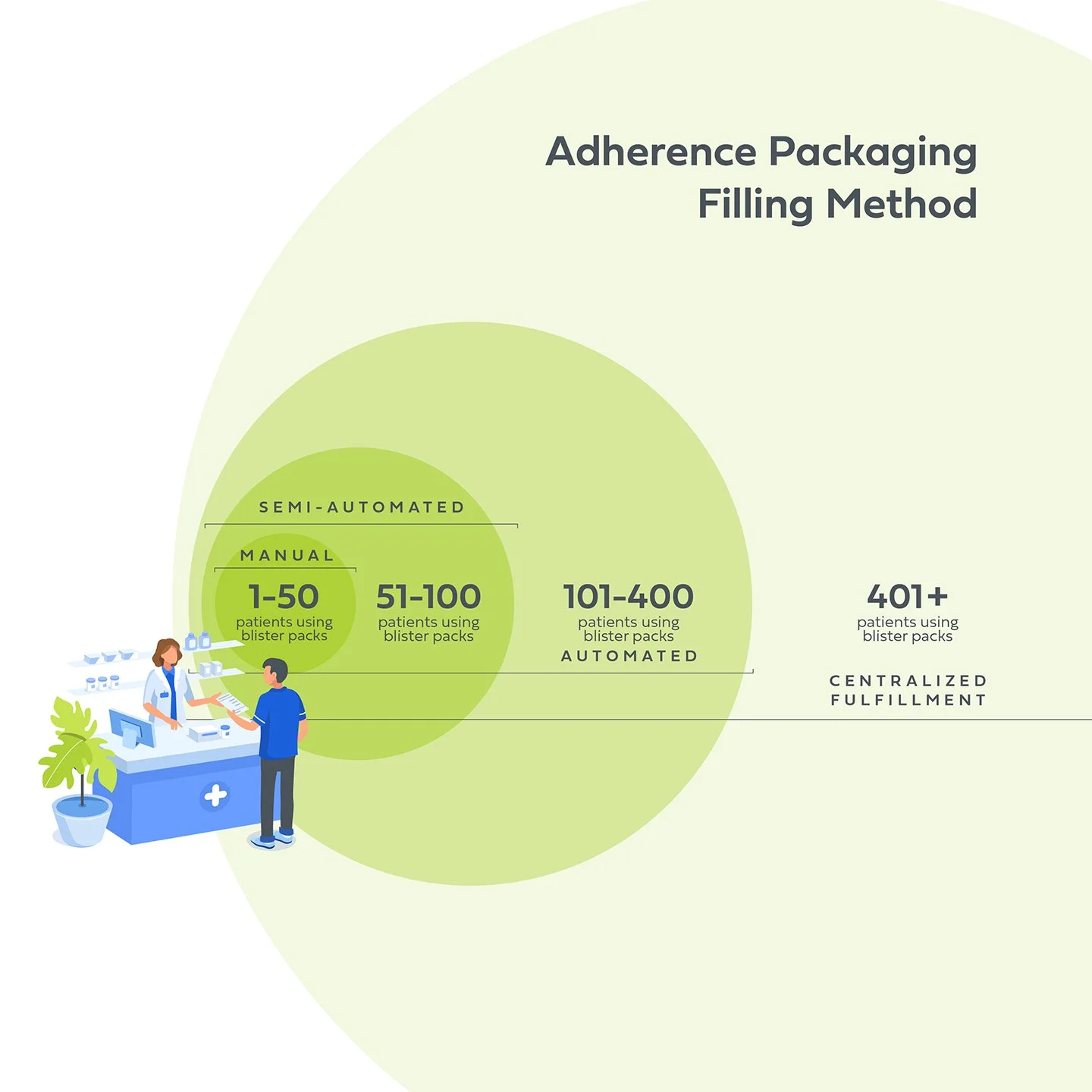 Adherence Packaging Filling Method

SEMI-AUTOMATED

MANUAL

1-50
patients using blister packs

51-100
patients using blister packs

101-400
patients using blister packs

AUTOMATED

401+
patients using blister packs

CENTRALIZED FULFILLMENT