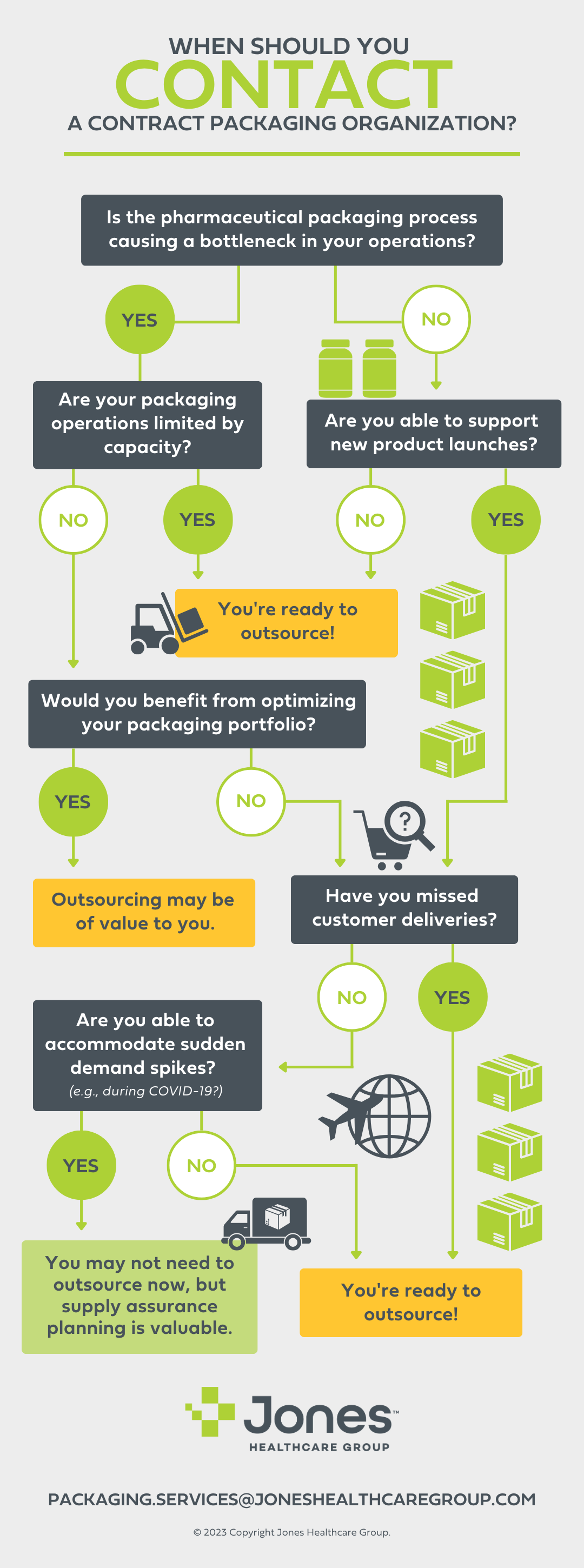 WHEN SHOULD YOU
CONTACT
A CONTRACT PACKAGING ORGANIZATION?

Is the pharmaceutical packaging process causing a bottleneck in your operations?

YES

NO

Are your packaging operations limited by capacity?

Are you able to support new product launches?

NO

YES

NO

YES

You're ready to outsource!

Would you benefit from optimizing your packaging portfolio?

YES

NO

Outsourcing may be of value to you.

Have you missed customer deliveries?

NO

YES

Are you able to accommodate sudden demand spikes? (e.g., during COVID-19?)

YES

NO

You may not need to outsource now, but supply assurance planning is valuable.

You're ready to outsource!

Jones™
HEALTHCARE GROUP

PACKAGING.SERVICES@JONESHEALTHCAREGROUP.COM

© 2023 Copyright Jones Healthcare Group.